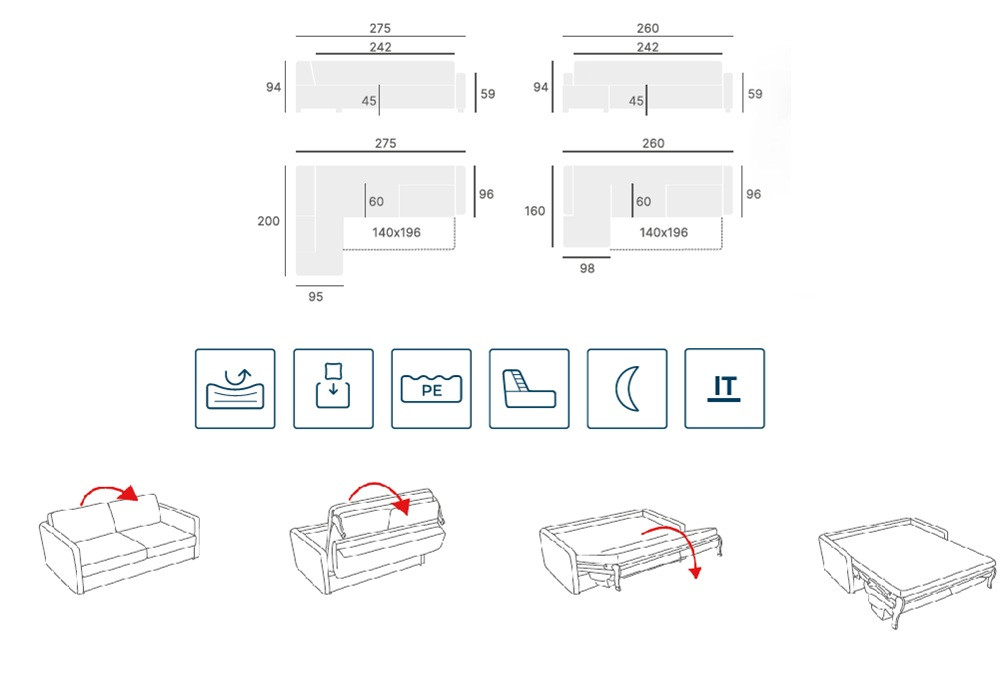 275
242
94
45
59

260
242
94
45
59

275
200
60
96
140x196
95

260
160
60
96
140x196
98

PE

IT